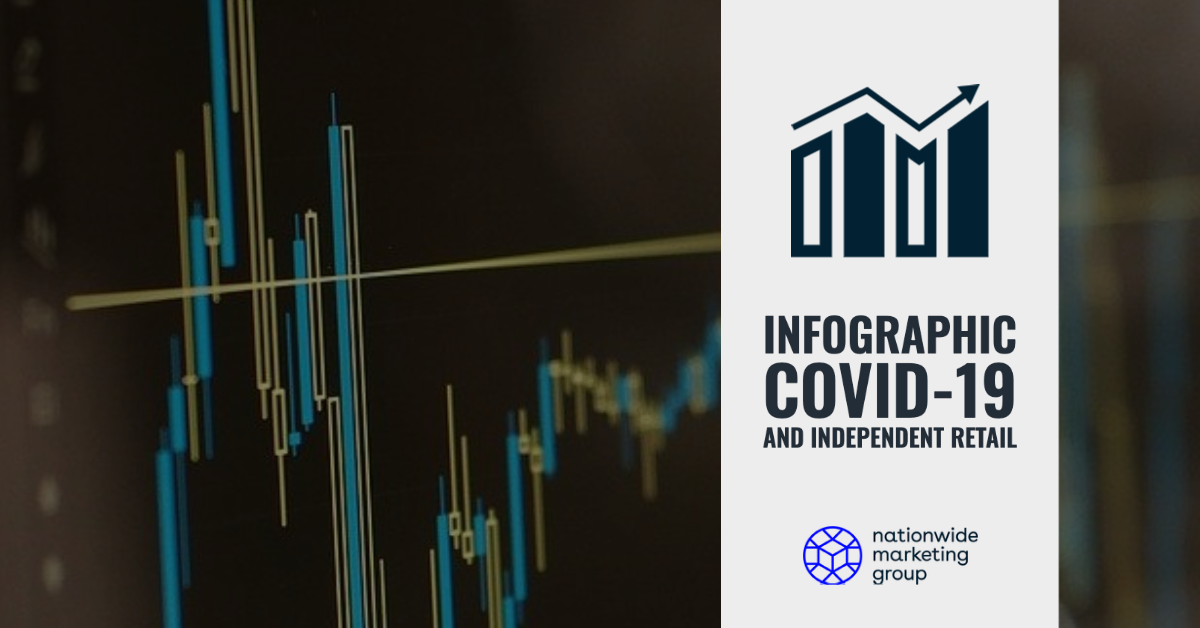 INFOGRAPHIC
COVID-19
AND INDEPENDENT RETAIL

nationwide
marketing
group